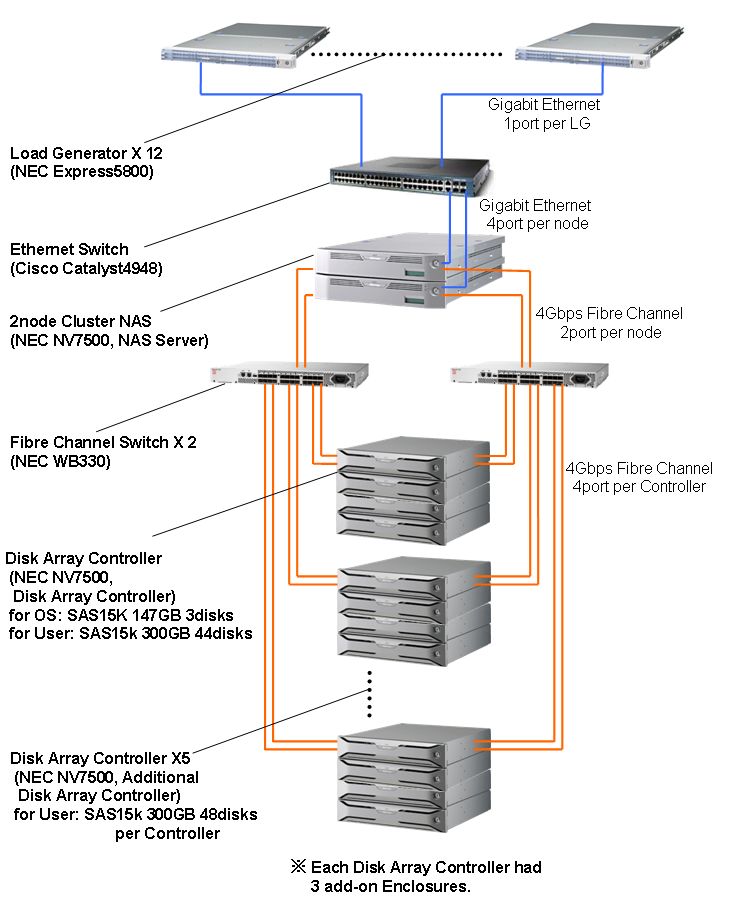 Gigabit Ethernet
1port per LG

Load Generator X 12
(NEC Express5800)

Gigabit Ethernet
4port per node

Ethernet Switch
(Cisco Catalyst4948)

2node Cluster NAS
(NEC NV7500, NAS Server)

4Gbps Fibre Channel
2port per node

Fibre Channel Switch X 2
(NEC WB330)

4Gbps Fibre Channel
4port per Controller

Disk Array Controller
(NEC NV7500,
Disk Array Controller)
for OS: SAS15K 147GB 3disks
for User: SAS15k 300GB 44disks

Disk Array Controller X5
(NEC NV7500, Additional
Disk Array Controller)
for User: SAS15k 300GB 48disks
per Controller

※ Each Disk Array Controller had
3 add-on Enclosures.