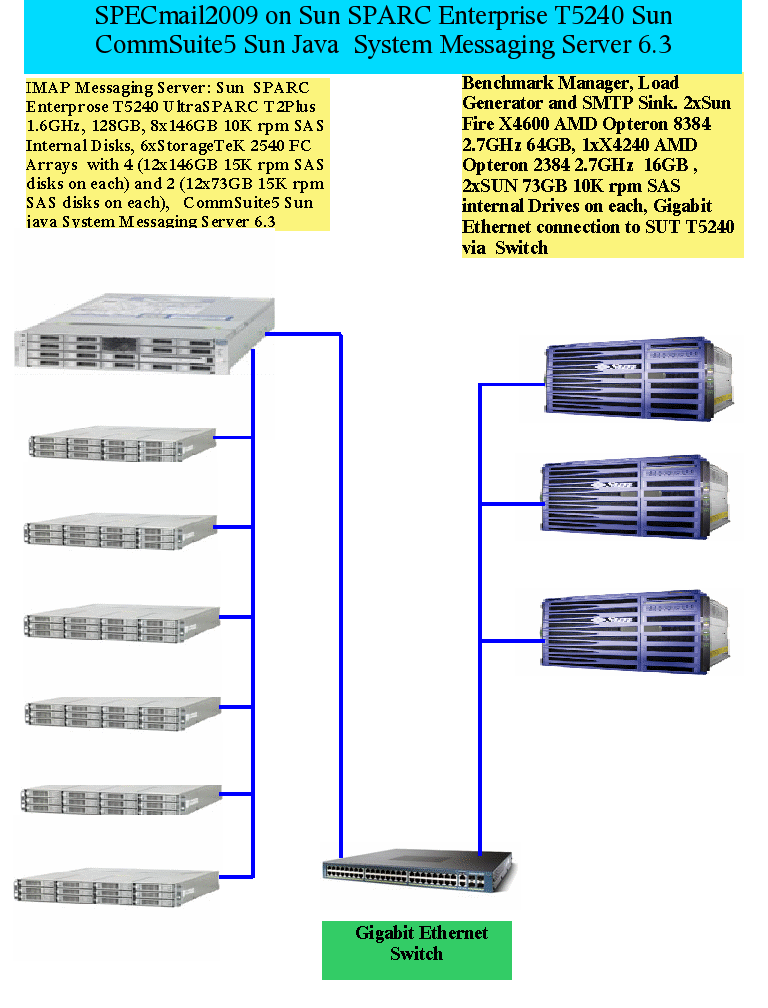 SPECmail2009 on Sun SPARC Enterprise T5240 Sun CommSuite5 Sun Java System Messaging Server 6.3

IMAP Messaging Server: Sun SPARC Enterprose T5240 UltraSPARC T2Plus 1.6GHz, 128GB, 8x146GB 10K rpm SAS Internal Disks, 6xStorageTeK 2540 FC Arrays with 4 (12x146GB 15K rpm SAS disks on each) and 2 (12x73GB 15K rpm SAS disks on each), CommSuite5 Sun java System Messaging Server 6.3

Benchmark Manager, Load Generator and SMTP Sink. 2xSun Fire X4600 AMD Opteron 8384 2.7GHz 64GB, 1xX4240 AMD Opteron 2384 2.7GHz 16GB , 2xSUN 73GB 10K rpm SAS internal Drives on each, Gigabit Ethernet connection to SUT T5240 via Switch

Gigabit Ethernet Switch