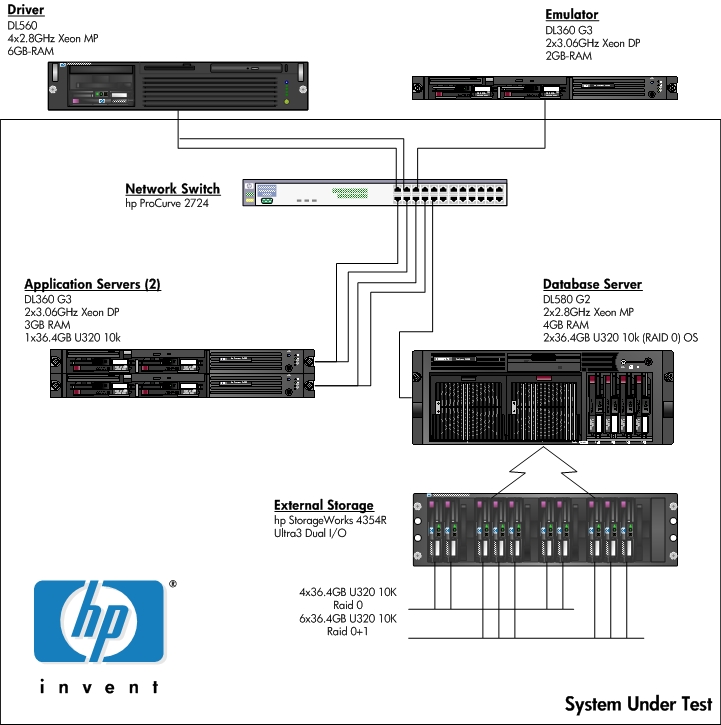 Driver
DL560
4x2.8GHz Xeon MP
6GB-RAM

Emulator
DL360 G3
2x3.06GHz Xeon DP
2GB-RAM

Network Switch
hp ProCurve 2724

Application Servers (2)
DL360 G3
2x3.06GHz Xeon DP
3GB RAM
1x36.4GB U320 10k

Database Server
DL580 G2
2x2.8GHz Xeon MP
4GB RAM
2x36.4GB U320 10k (RAID 0) OS

External Storage
hp StorageWorks 4354R
Ultra3 Dual I/O

4x36.4GB U320 10K
Raid 0
6x36.4GB U320 10K
Raid 0+1

hp ®
invent

System Under Test